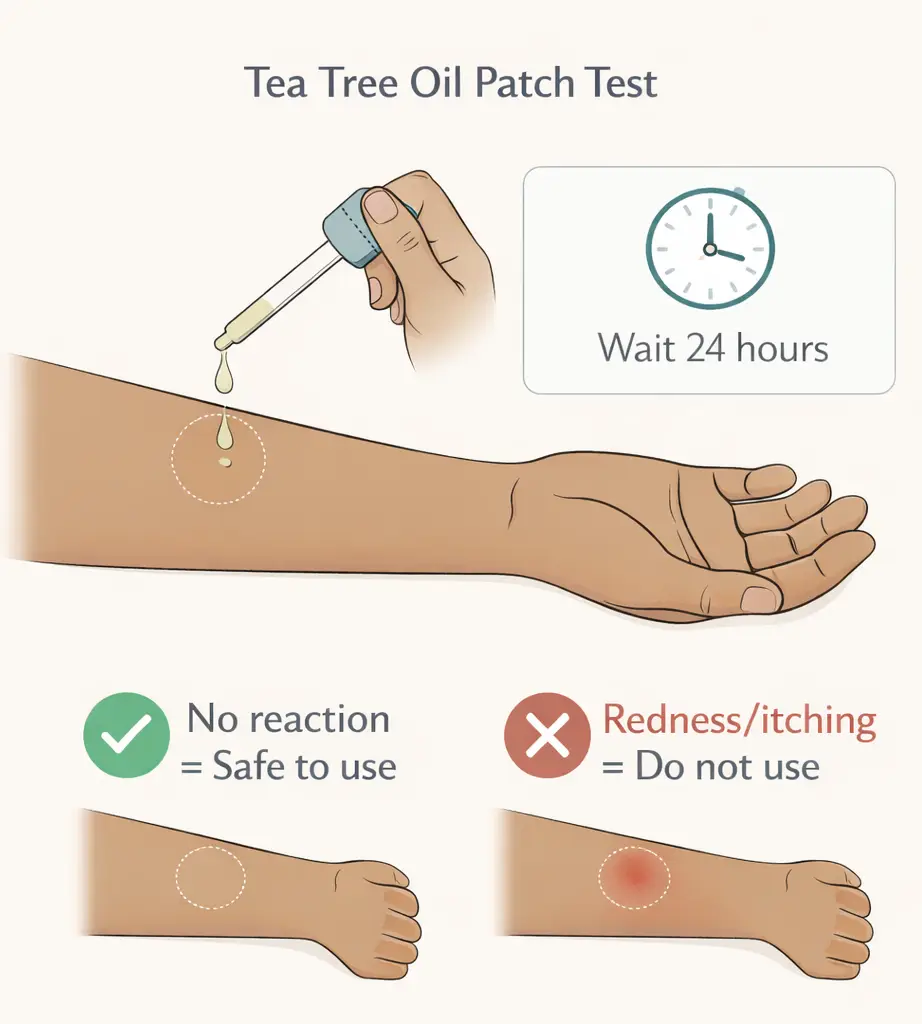 Tea Tree Oil Patch Test

Wait 24 hours

No reaction
= Safe to use

Redness/itching
= Do not use