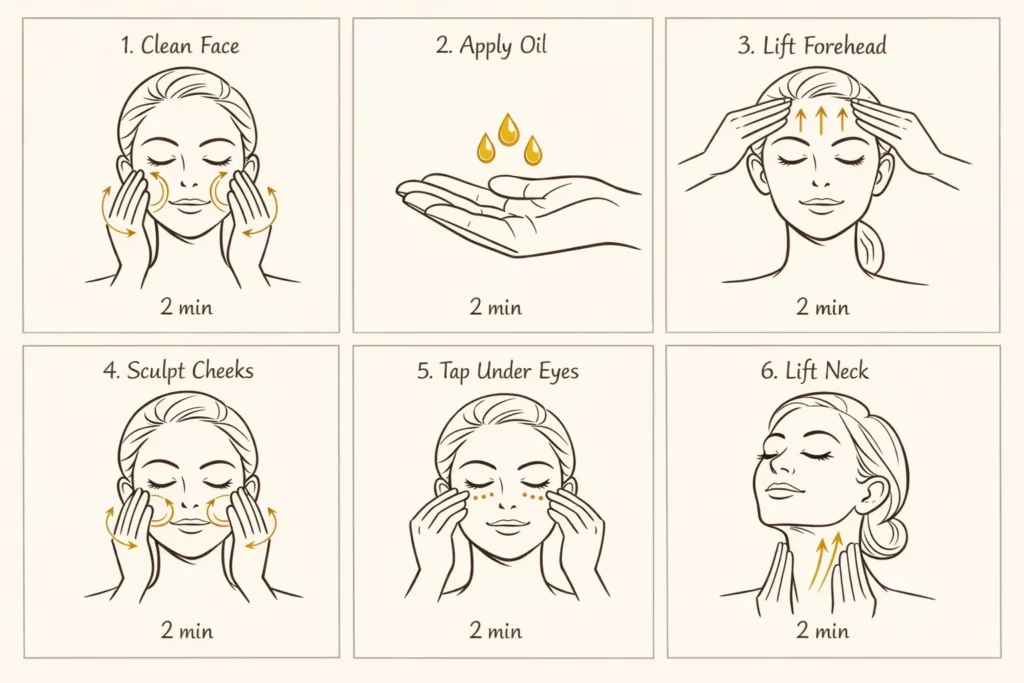 1. Clean Face

2 min

2. Apply Oil

2 min

3. Lift Forehead

2 min

4. Sculpt Cheeks

2 min

5. Tap Under Eyes

2 min

6. Lift Neck

2 min