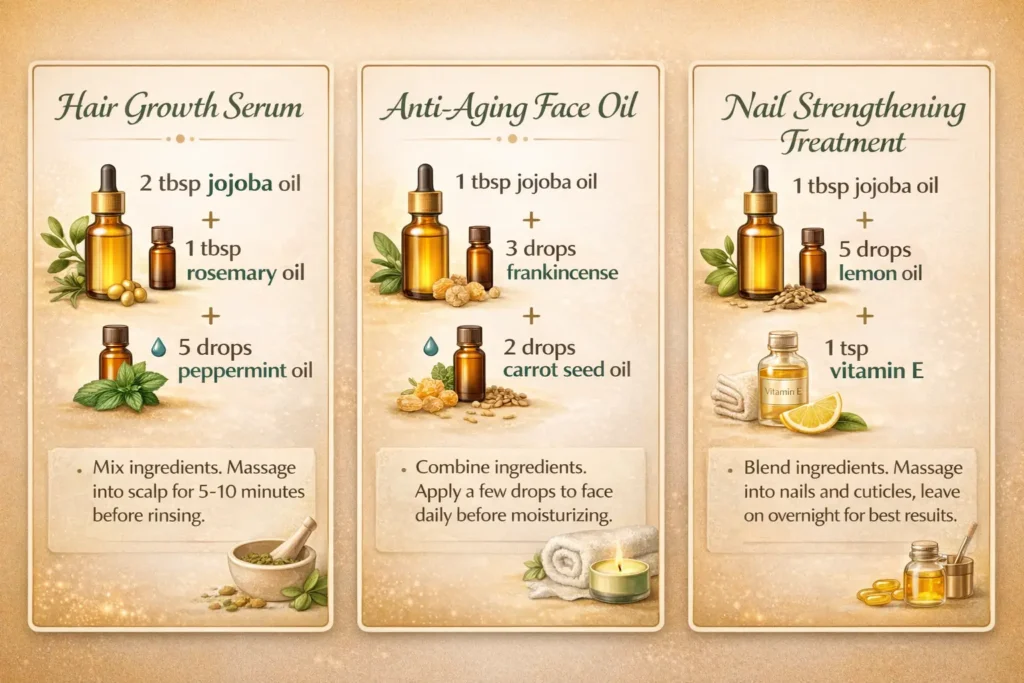 Hair Growth Serum

2 tbsp jojoba oil
+
1 tbsp rosemary oil
+
5 drops peppermint oil

• Mix ingredients. Massage into scalp for 5-10 minutes before rinsing.

Anti-Aging Face Oil

1 tbsp jojoba oil
+
3 drops frankincense
+
2 drops carrot seed oil

• Combine ingredients. Apply a few drops to face daily before moisturizing.

Nail Strengthening Treatment

1 tbsp jojoba oil
+
5 drops lemon oil
+
1 tsp vitamin E

Vitamin E

• Blend ingredients. Massage into nails and cuticles, leave on overnight for best results.