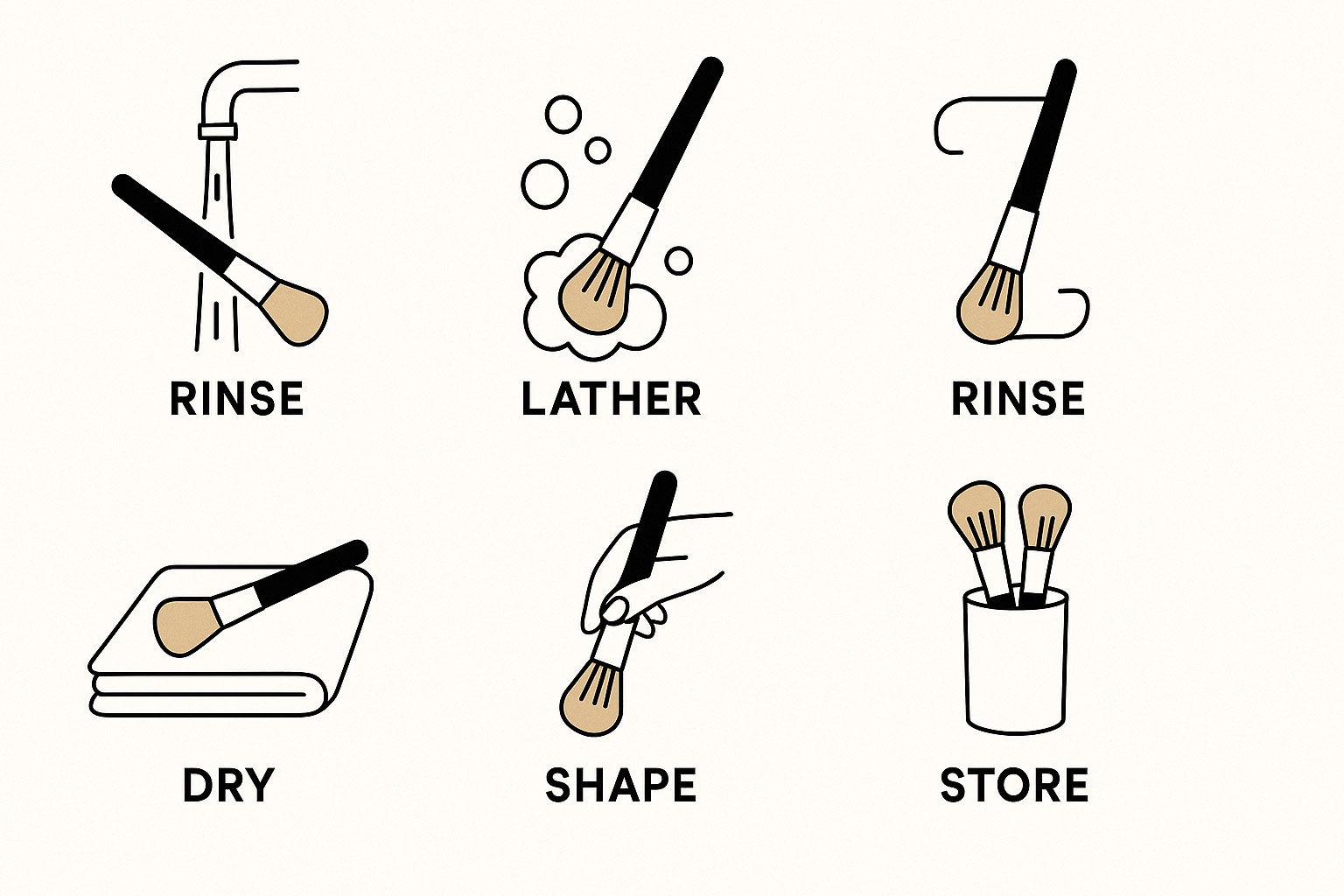 RINSE

LATHER

RINSE

DRY

SHAPE

STORE